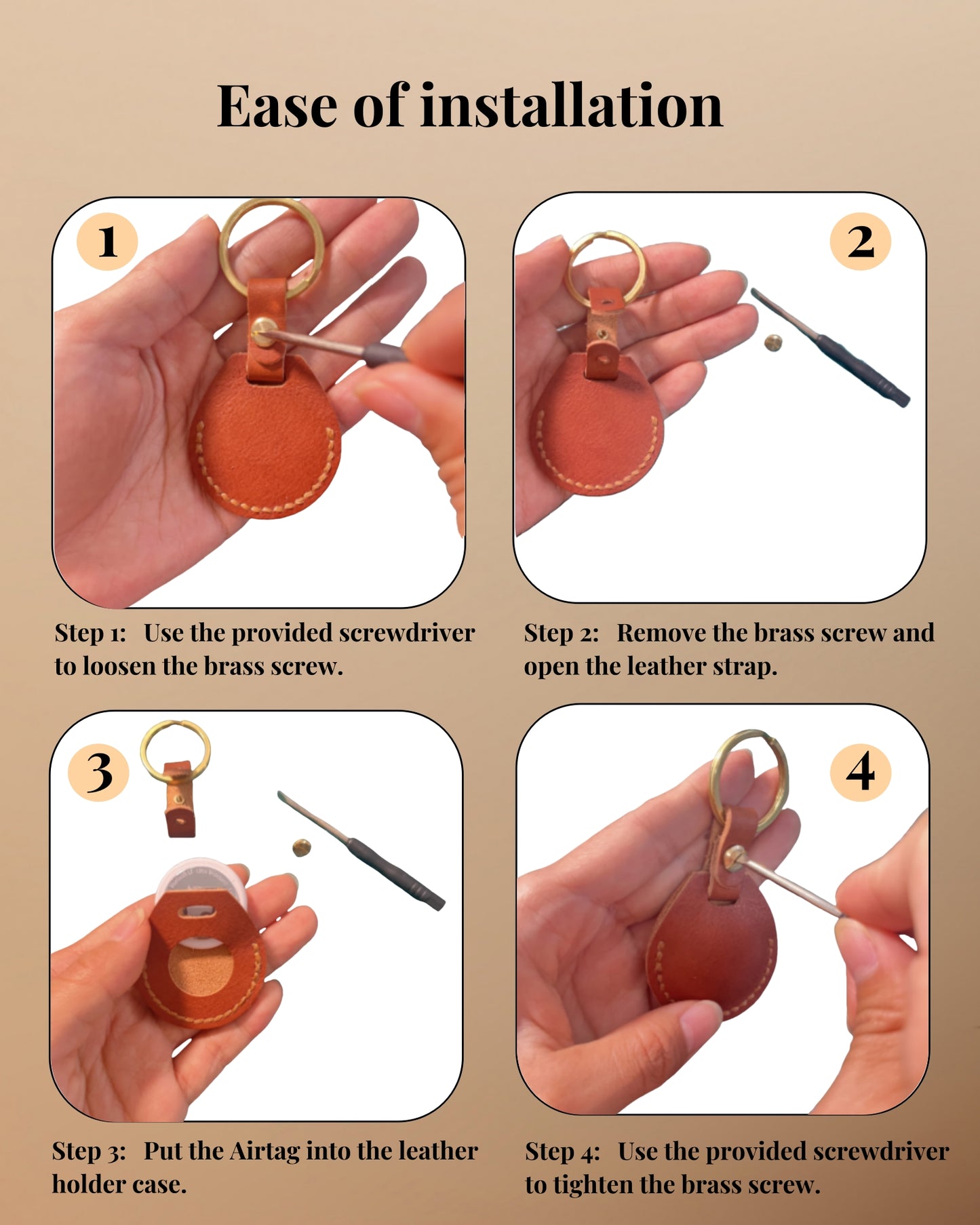 Ease of installation

1

2

Step 1: Use the provided screwdriver to loosen the brass screw.

Step 2: Remove the brass screw and open the leather strap.

3

4

Step 3: Put the Airtag into the leather holder case.

Step 4: Use the provided screwdriver to tighten the brass screw.